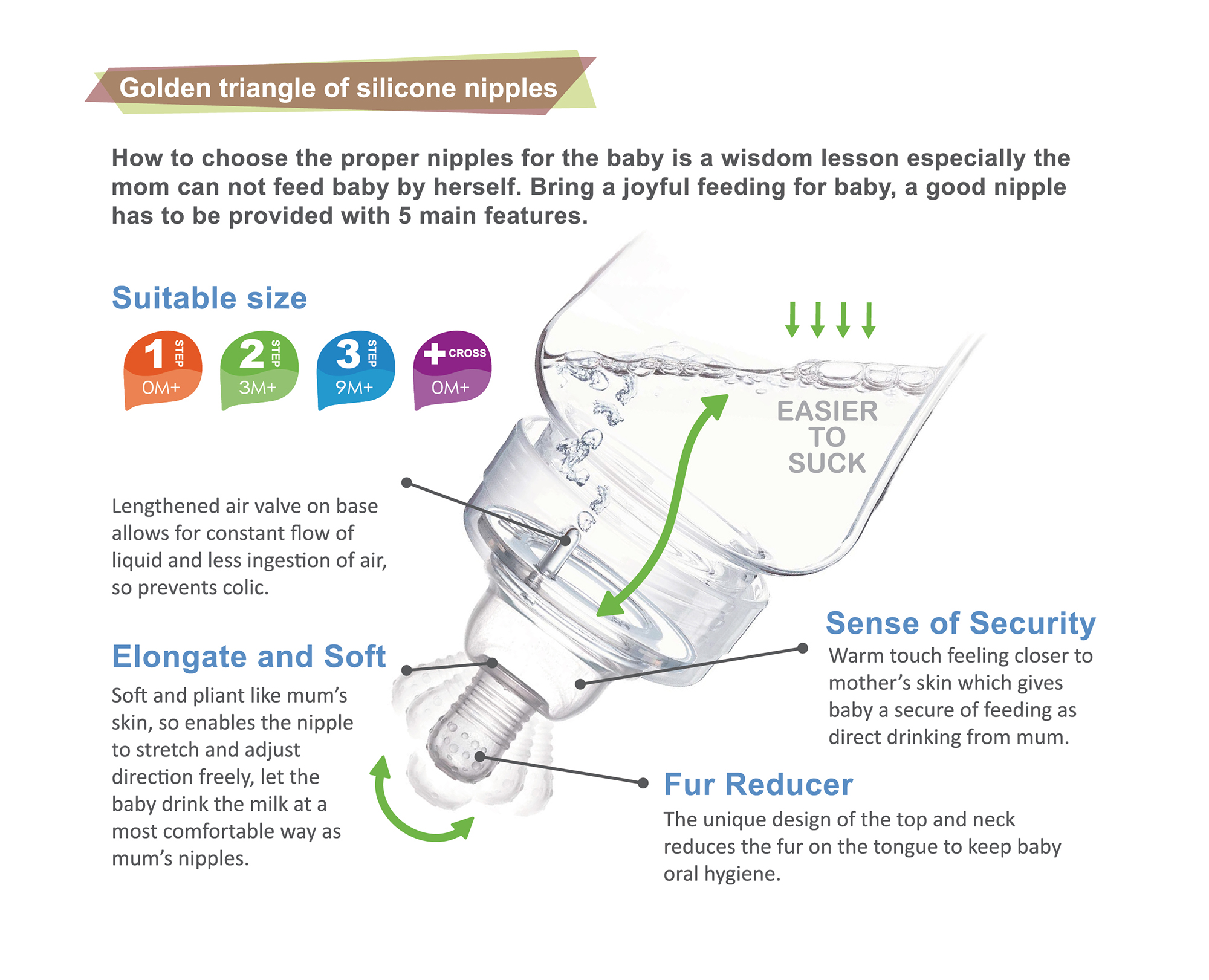 Golden triangle of silicone nipples

How to choose the proper nipples for the baby is a wisdom lesson especially the mom can not feed baby by herself. Bring a joyful feeding for baby, a good nipple has to be provided with 5 main features.

Suitable size

1 STEP 0M+

2 STEP 3M+

3 STEP 9M+

+ CROSS 0M+

EASIER TO SUCK

Lengthened air valve on base allows for constant flow of liquid and less ingestion of air, so prevents colic.

Elongate and Soft

Soft and pliant like mum's skin, so enables the nipple to stretch and adjust direction freely, let the baby drink the milk at a most comfortable way as mum's nipples.

Sense of Security

Warm touch feeling closer to mother's skin which gives baby a secure of feeding as direct drinking from mum.

Fur Reducer

The unique design of the top and neck reduces the fur on the tongue to keep baby oral hygiene.